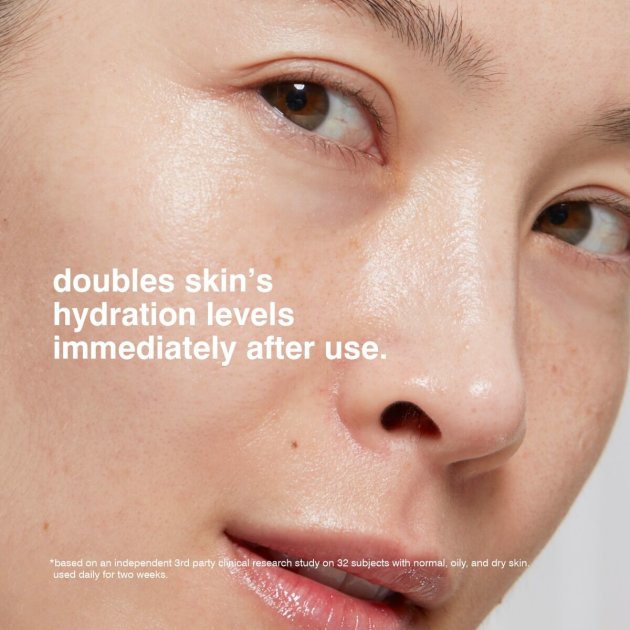 doubles skin's hydration levels immediately after use.

*based on an independent 3rd party clinical research study on 32 subjects with normal, oily, and dry skin. used daily for two weeks.